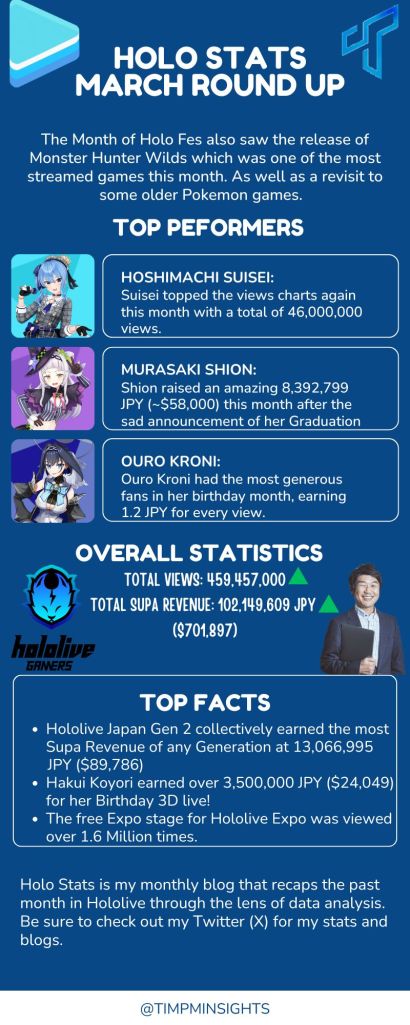 HOLO STATS MARCH ROUND UP

The Month of Holo Fes also saw the release of Monster Hunter Wilds which was one of the most streamed games this month. As well as a revisit to some older Pokemon games.

TOP PEFORMERS

HOSHIMACHI SUISEI:
Suisei topped the views charts again this month with a total of 46,000,000 views.

MURASAKI SHION:
Shion raised an amazing 8,392,799 JPY (~$58,000) this month after the sad announcement of her Graduation

OURO KRONI:
Ouro Kroni had the most generous fans in her birthday month, earning 1.2 JPY for every view.

OVERALL STATISTICS

TOTAL VIEWS: 459,457,000
TOTAL SUPA REVENUE: 102,149,609 JPY ($701,897)

hololive GAMERS

TOP FACTS

• Hololive Japan Gen 2 collectively earned the most Supa Revenue of any Generation at 13,066,995 JPY ($89,786)
• Hakui Koyori earned over 3,500,000 JPY ($24,049) for her Birthday 3D live!
• The free Expo stage for Hololive Expo was viewed over 1.6 Million times.

Holo Stats is my monthly blog that recaps the past month in Hololive through the lens of data analysis. Be sure to check out my Twitter (X) for my stats and blogs.

@TIMPMINSIGHTS